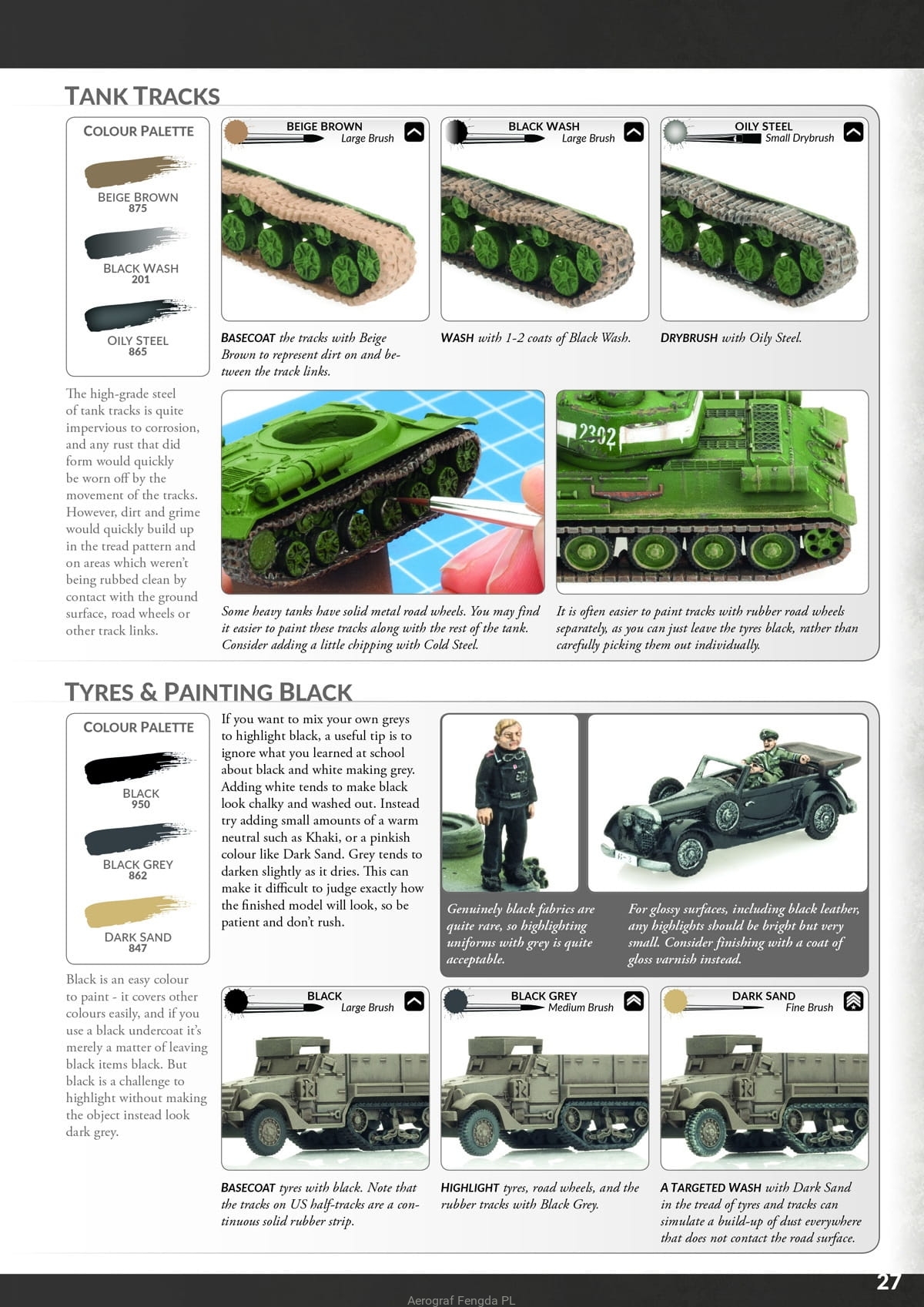 TANK TRACKS

COLOUR PALETTE

BEIGE BROWN
875

BLACK WASH
201

OILY STEEL
865

The high-grade steel of tank tracks is quite impervious to corrosion, and any rust that did form would quickly be worn off by the movement of the tracks. However, dirt and grime would quickly build up in the tread pattern and on areas which weren't being rubbed clean by contact with the ground surface, road wheels or other track links.

BEIGE BROWN
Large Brush

BASECOAT the tracks with Beige Brown to represent dirt on and between the track links.

BLACK WASH
Large Brush

WASH with 1-2 coats of Black Wash.

OILY STEEL
Small Drybrush

DRYBRUSH with Oily Steel.

Some heavy tanks have solid metal road wheels. You may find it easier to paint these tracks along with the rest of the tank. Consider adding a little chipping with Cold Steel.

2302

It is often easier to paint tracks with rubber road wheels separately, as you can just leave the tyres black, rather than carefully picking them out individually.

TYRES & PAINTING BLACK

COLOUR PALETTE

BLACK
950

BLACK GREY
862

DARK SAND
847

Black is an easy colour to paint - it covers other colours easily, and if you use a black undercoat it's merely a matter of leaving black items black. But black is a challenge to highlight without making the object instead look dark grey.

If you want to mix your own greys to highlight black, a useful tip is to ignore what you learned at school about black and white making grey. Adding white tends to make black look chalky and washed out. Instead try adding small amounts of a warm neutral such as Khaki, or a pinkish colour like Dark Sand. Grey tends to darken slightly as it dries. This can make it difficult to judge exactly how the finished model will look, so be patient and don't rush.

Genuinely black fabrics are quite rare, so highlighting uniforms with grey is quite acceptable.

For glossy surfaces, including black leather, any highlights should be bright but very small. Consider finishing with a coat of gloss varnish instead.

BLACK
Large Brush

BASECOAT tyres with black. Note that the tracks on US half-tracks are a continuous solid rubber strip.

BLACK GREY
Medium Brush

HIGHLIGHT tyres, road wheels, and the rubber tracks with Black Grey.

DARK SAND
Fine Brush

A TARGETED WASH with Dark Sand in the tread of tyres and tracks can simulate a build-up of dust everywhere that does not contact the road surface.

27

Aerograf Fengda PL